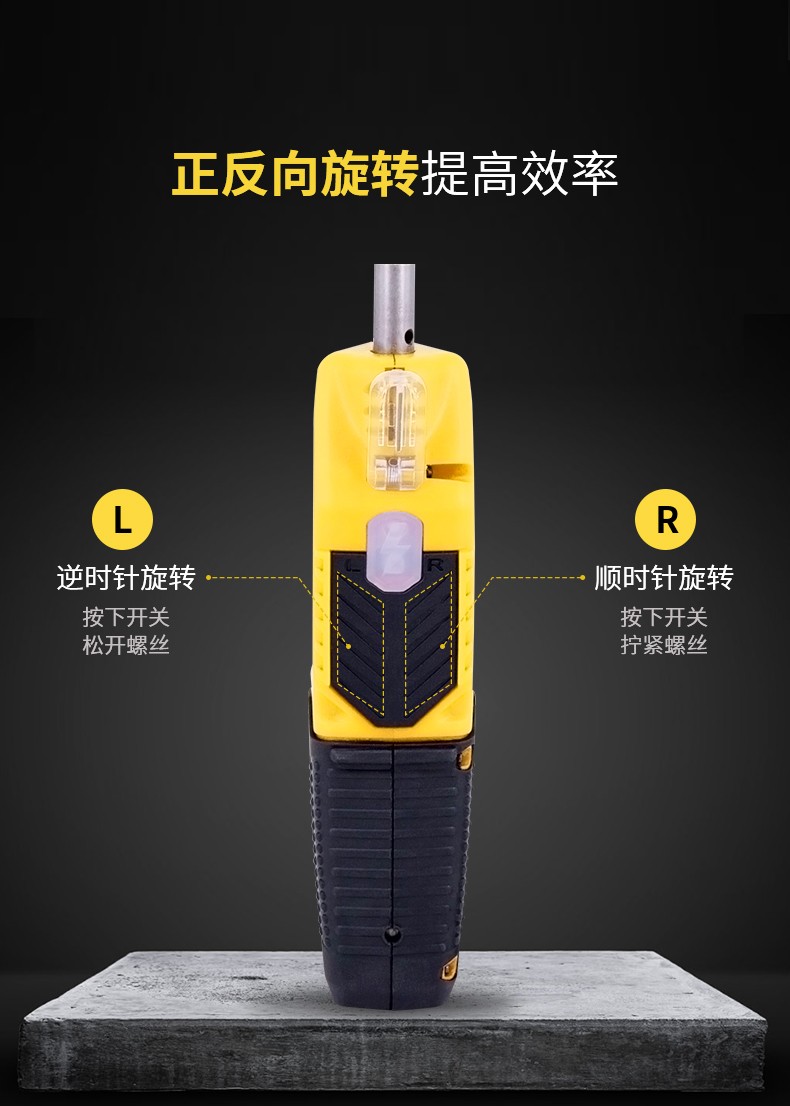 正反向旋转提高效率

L
逆时针旋转
按下开关
松开螺丝

L R

R
顺时针旋转
按下开关
拧紧螺丝