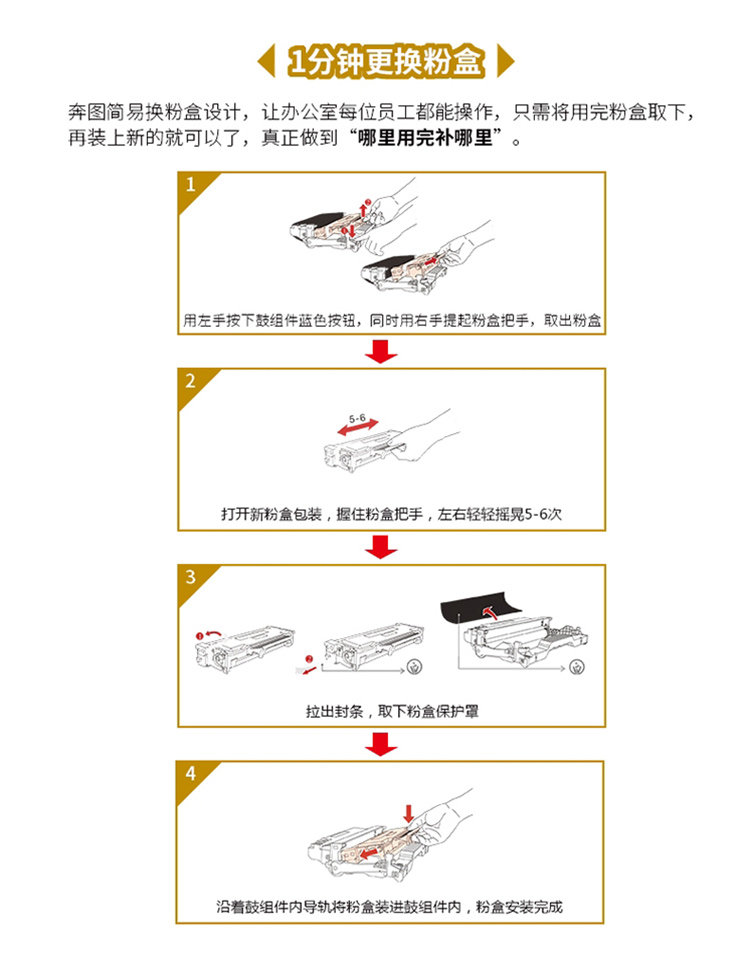 1分钟更换粉盒

奔图简易换粉盒设计，让办公室每位员工都能操作，只需将用完粉盒取下，再装上新的就可以了，真正做到“哪里用完补哪里”。

1

用左手按下鼓组件蓝色按钮，同时用右手提起粉盒把手，取出粉盒

2

5-6

打开新粉盒包装，握住粉盒把手，左右轻轻摇晃5-6次

3

1

2

拉出封条，取下粉盒保护罩

4

沿着鼓组件内导轨将粉盒装进鼓组件内，粉盒安装完成