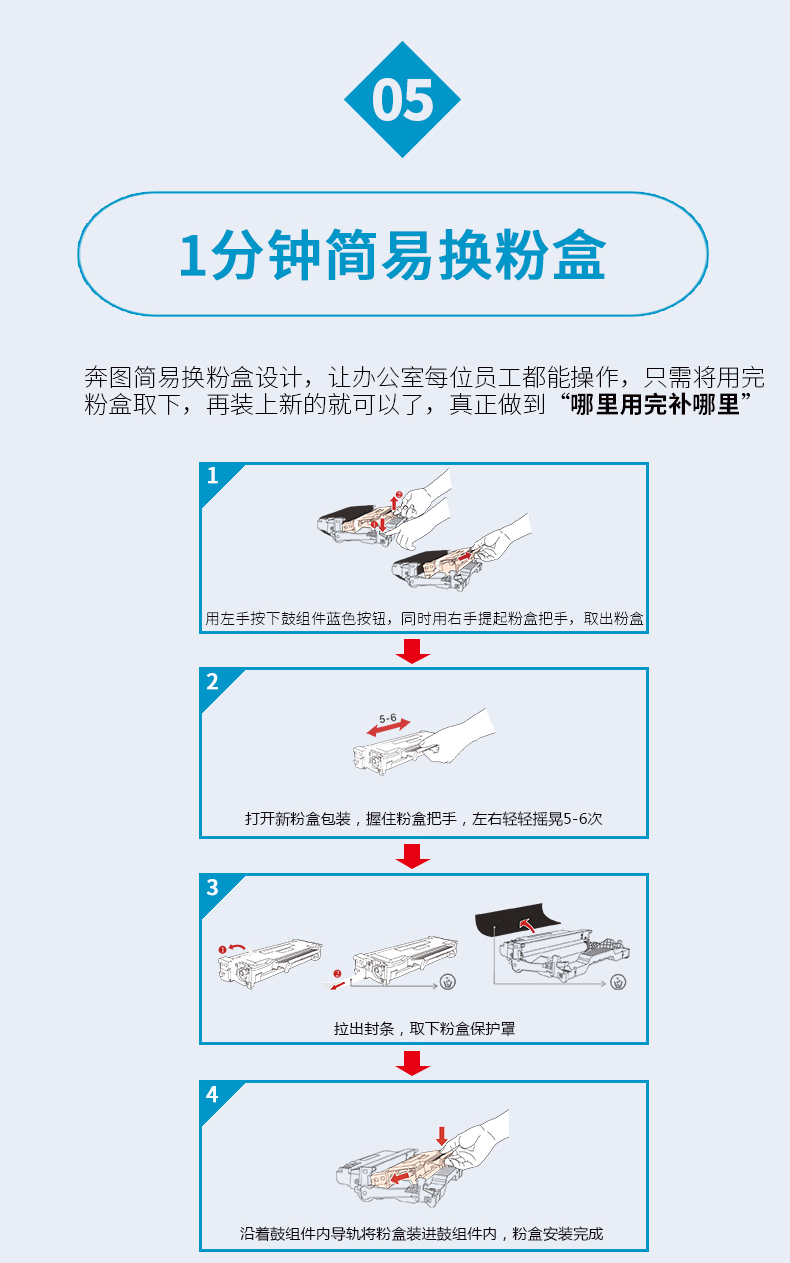 05

1分钟简易换粉盒

奔图简易换粉盒设计，让办公室每位员工都能操作，只需将用完粉盒取下，再装上新的就可以了，真正做到“哪里用完补哪里”

1

用左手按下鼓组件蓝色按钮，同时用右手提起粉盒把手，取出粉盒

2

5-6

打开新粉盒包装，握住粉盒把手，左右轻轻摇晃5-6次

3

拉出封条，取下粉盒保护罩

4

沿着鼓组件内导轨将粉盒装进鼓组件内，粉盒安装完成