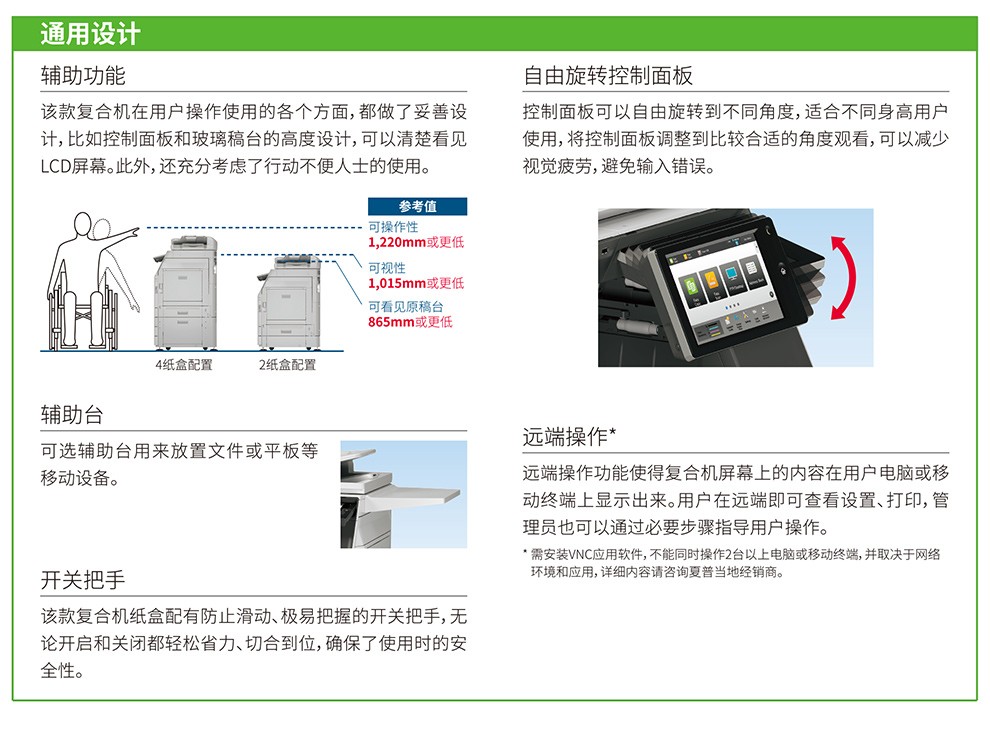 通用设计

辅助功能

该款复合机在用户操作使用的各个方面，都做了妥善设计，比如控制面板和玻璃稿台的高度设计，可以清楚看见LCD屏幕。此外，还充分考虑了行动不便人士的使用。

参考值
可操作性
1,220mm或更低
可视性
1,015mm或更低
可看见原稿台
865mm或更低

4纸盒配置
2纸盒配置

辅助台

可选辅助台用来放置文件或平板等移动设备。

开关把手

该款复合机纸盒配有防止滑动、极易把握的开关把手，无论开启和关闭都轻松省力、切合到位，确保了使用时的安全性。

自由旋转控制面板

控制面板可以自由旋转到不同角度，适合不同身高用户使用，将控制面板调整到比较合适的角度观看，可以减少视觉疲劳，避免输入错误。

远端操作*

远端操作功能使得复合机屏幕上的内容在用户电脑或移动终端上显示出来。用户在远端即可查看设置、打印，管理员也可以通过必要步骤指导用户操作。

* 需安装VNC应用软件，不能同时操作2台以上电脑或移动终端，并取决于网络环境和应用，详细内容请咨询夏普当地经销商。