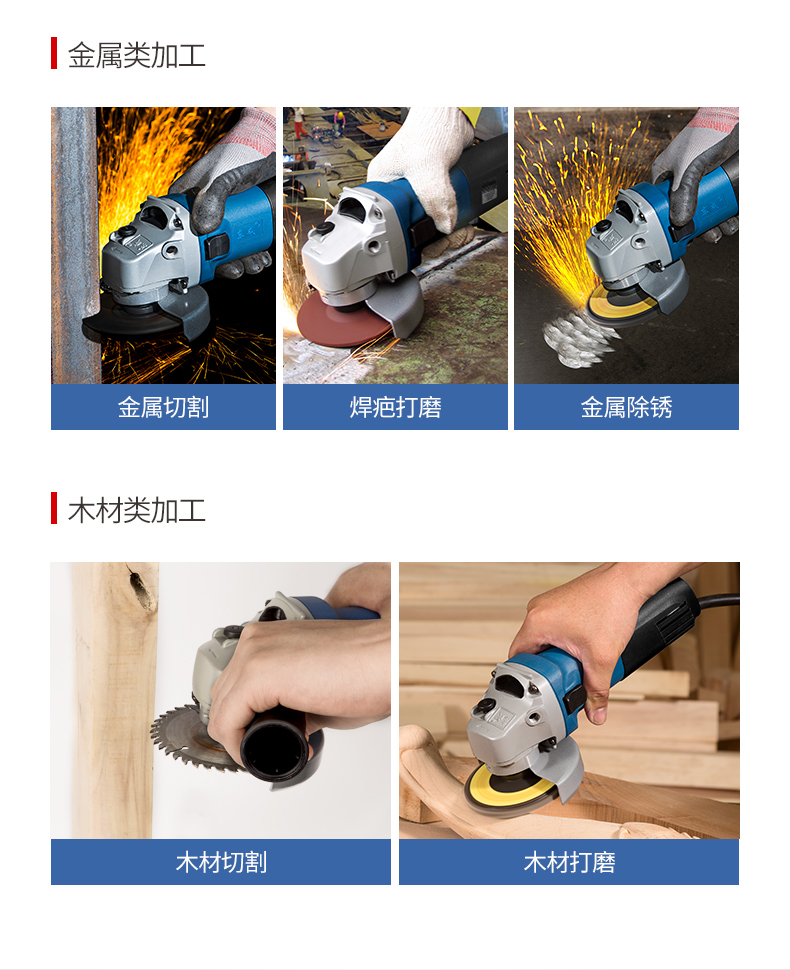 金属类加工

金属切割

焊疤打磨

金属除锈

木材类加工

木材切割

木材打磨