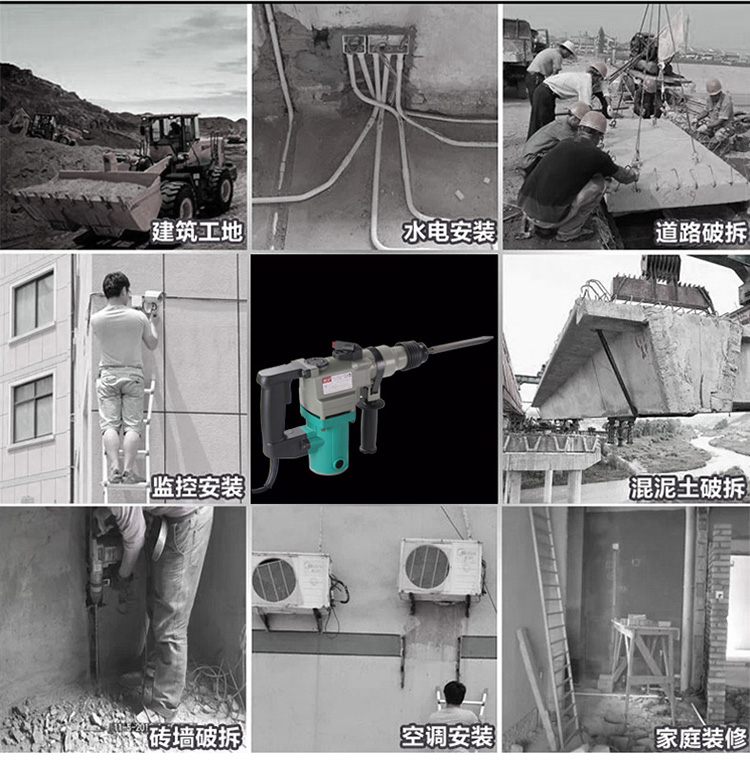 建筑工地

水电安装

道路破拆

监控安装

混泥土破拆

砖墙破拆

空调安装

家庭装修