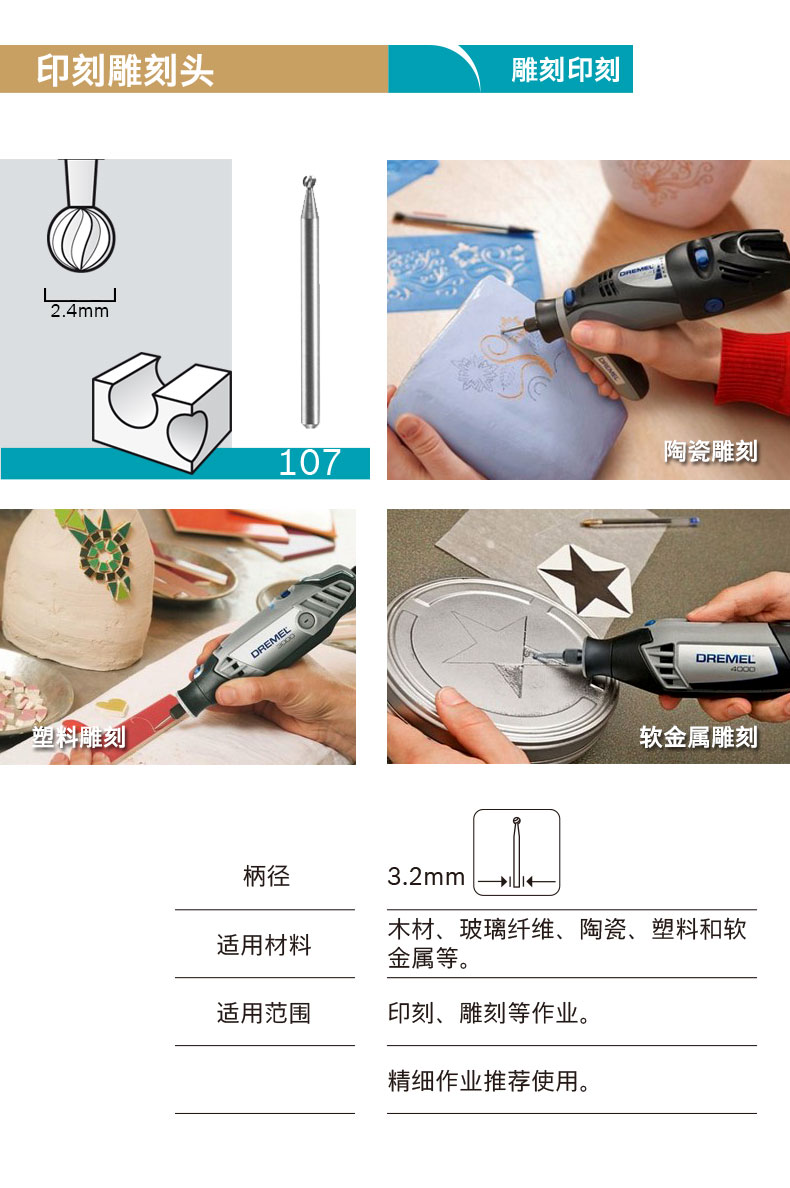 印刻雕刻头

雕刻印刻

2.4mm

107

DREMEL

陶瓷雕刻

DREMEL 4000

塑料雕刻

DREMEL 4000

软金属雕刻

| 柄径 | 3.2mm |
|---|---|
| 适用材料 | 木材、玻璃纤维、陶瓷、塑料和软金属等。 |
| 适用范围 | 印刻、雕刻等作业。 |
| | 精细作业推荐使用。 |