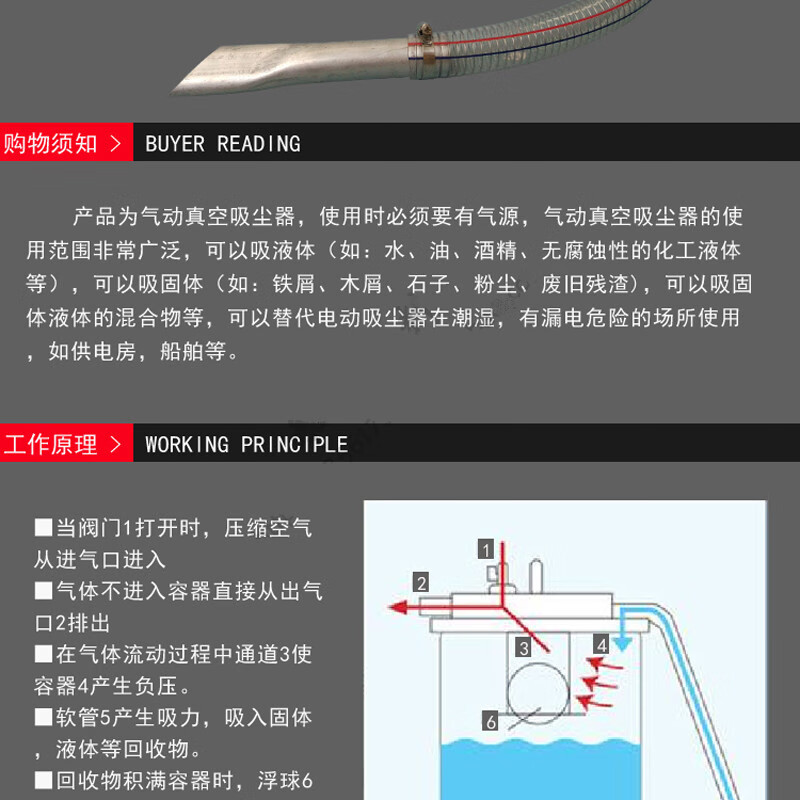 购物须知 >　BUYER READING

产品为气动真空吸尘器，使用时必须要有气源，气动真空吸尘器的使用范围非常广泛，可以吸液体（如：水、油、酒精、无腐蚀性的化工液体等），可以吸固体（如：铁屑、木屑、石子、粉尘、废旧残渣），可以吸固体液体的混合物等，可以替代电动吸尘器在潮湿，有漏电危险的场所使用，如供电房，船舶等。

工作原理 >　WORKING PRINCIPLE

■当阀门1打开时，压缩空气从进气口进入
■气体不进入容器直接从出气口2排出
■在气体流动过程中通道3使容器4产生负压。
■软管5产生吸力，吸入固体，液体等回收物。
■回收物积满容器时，浮球6

1
2
3
4
6