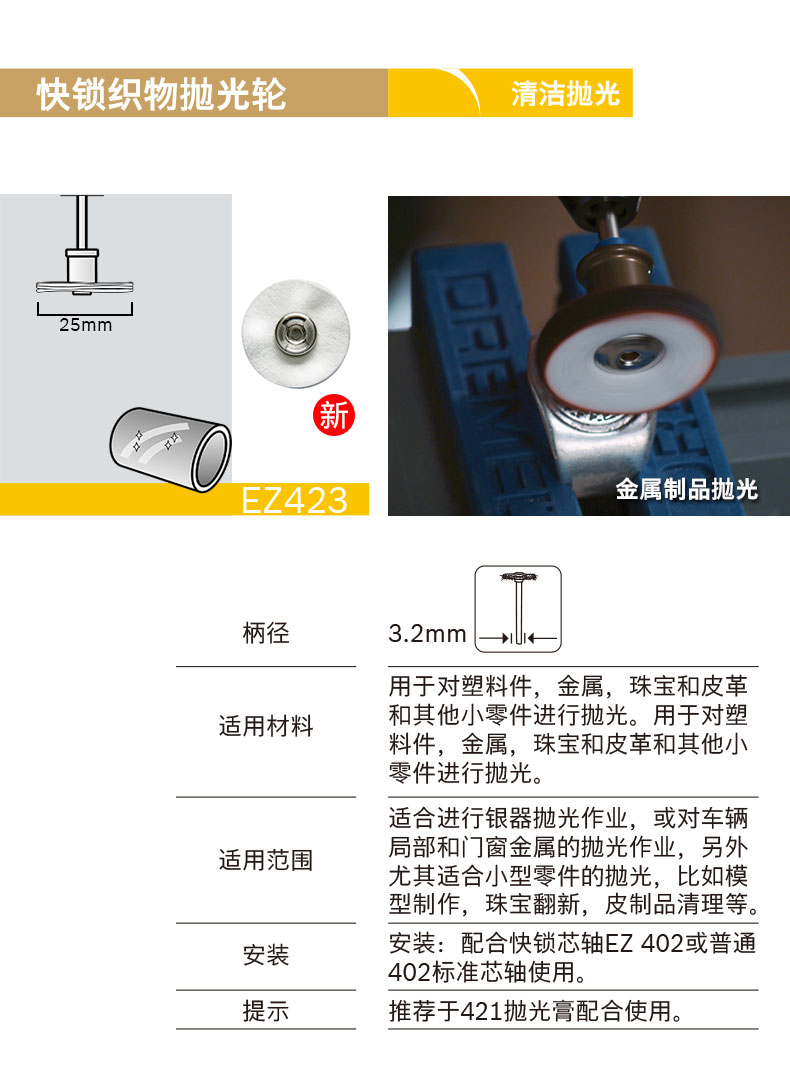 快锁织物抛光轮

清洁抛光

25mm

新

EZ423

DREMEL

金属制品抛光

| 柄径 | 3.2mm |
|---|---|
| 适用材料 | 用于对塑料件，金属，珠宝和皮革和其他小零件进行抛光。用于对塑料件，金属，珠宝和皮革和其他小零件进行抛光。 |
| 适用范围 | 适合进行银器抛光作业，或对车辆局部和门窗金属的抛光作业，另外尤其适合小型零件的抛光，比如模型制作，珠宝翻新，皮制品清理等。 |
| 安装 | 安装：配合快锁芯轴EZ 402或普通402标准芯轴使用。 |
| 提示 | 推荐于421抛光膏配合使用。 |