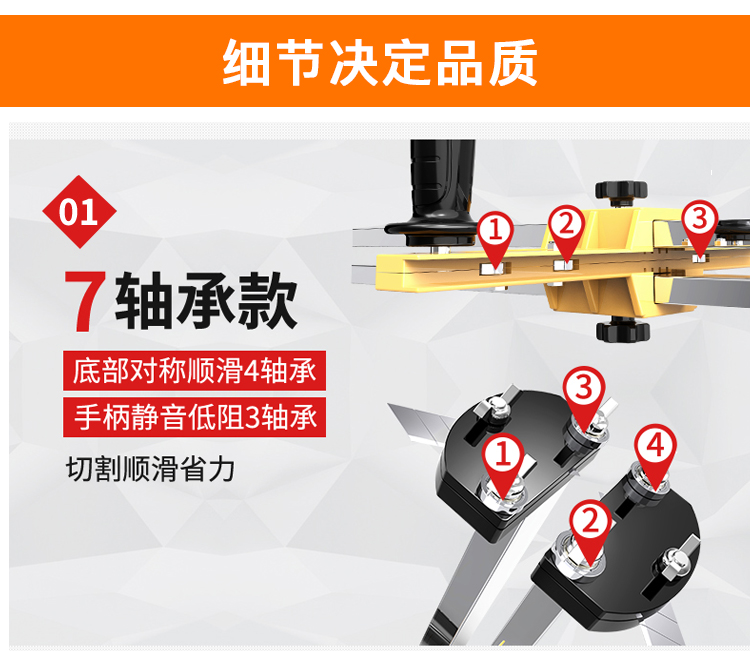 细节决定品质

01

7轴承款

底部对称顺滑4轴承

手柄静音低阻3轴承

切割顺滑省力

1
2
3

3
1
4
2